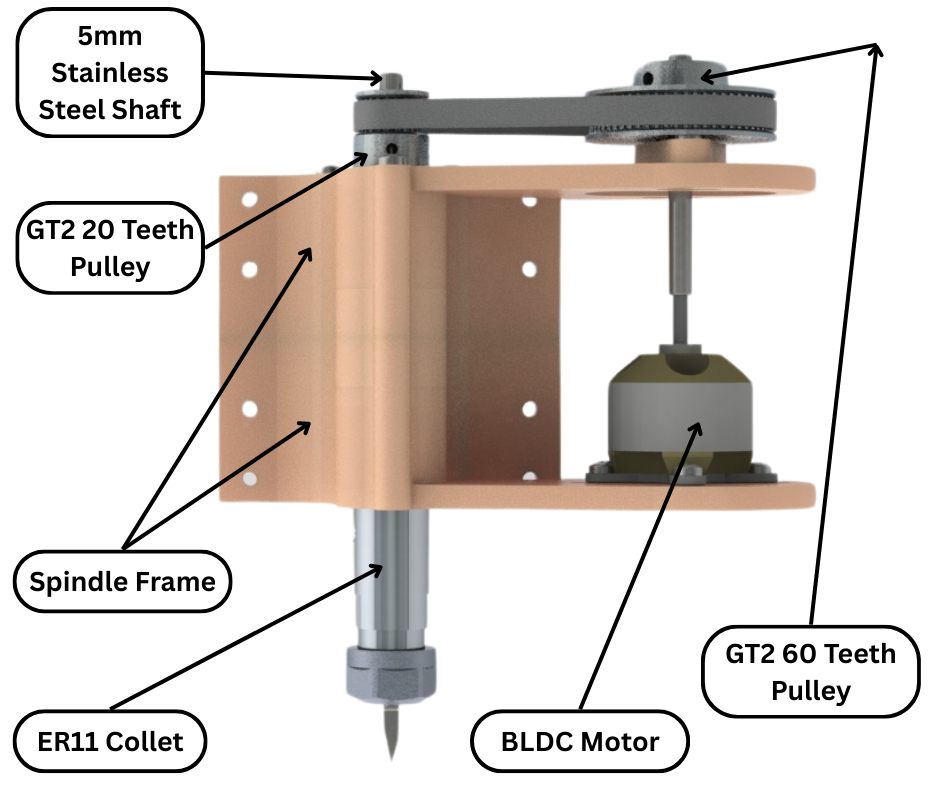 5mm Stainless Steel Shaft

GT2 20 Teeth Pulley

Spindle Frame

ER11 Collet

BLDC Motor

GT2 60 Teeth Pulley