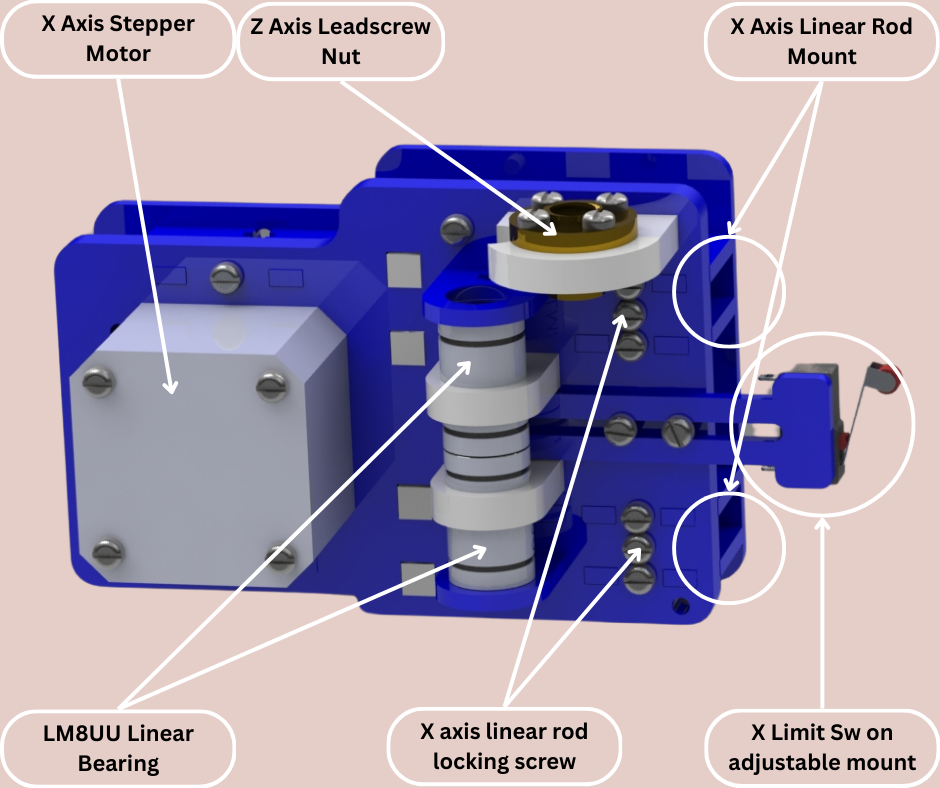 X Axis Stepper Motor

Z Axis Leadscrew Nut

X Axis Linear Rod Mount

LM8UU Linear Bearing

X axis linear rod locking screw

X Limit Sw on adjustable mount