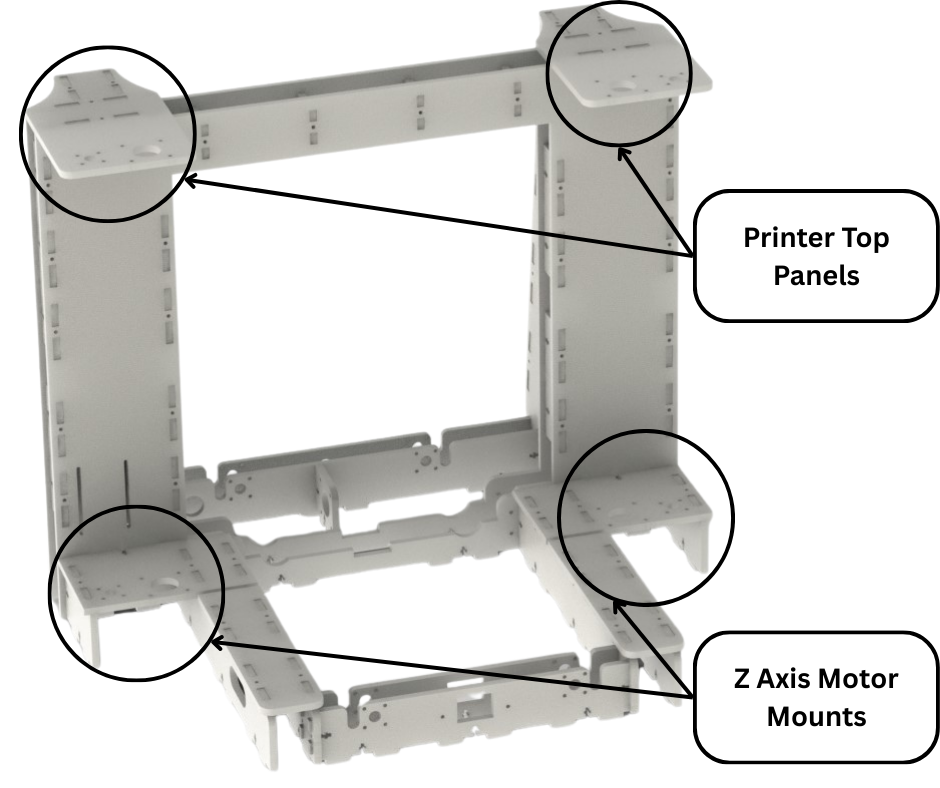 Printer Top Panels

Z Axis Motor Mounts