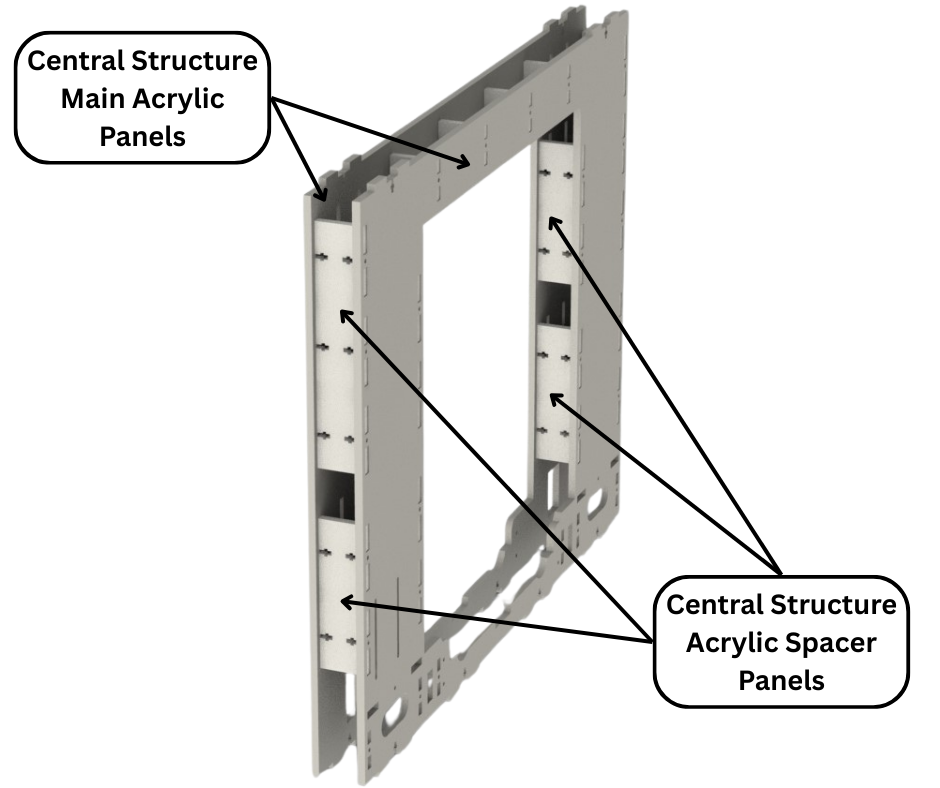 Central Structure Main Acrylic Panels

Central Structure Acrylic Spacer Panels